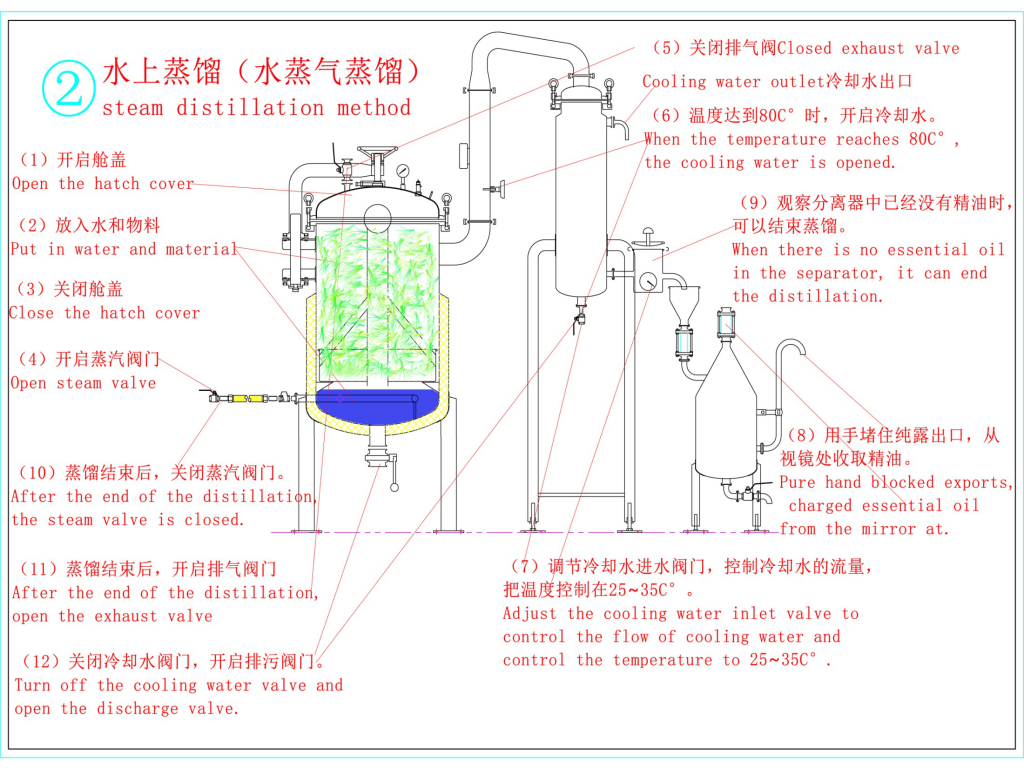 ② 水上蒸馏（水蒸气蒸馏）
steam distillation method

（1）开启舱盖
Open the hatch cover

（2）放入水和物料
Put in water and material

（3）关闭舱盖
Close the hatch cover

（4）开启蒸汽阀门
Open steam valve

（10）蒸馏结束后，关闭蒸汽阀门。
After the end of the distillation, the steam valve is closed.

（11）蒸馏结束后，开启排气阀门
After the end of the distillation, open the exhaust valve

（12）关闭冷却水阀门，开启排污阀门。
Turn off the cooling water valve and open the discharge valve.

（5）关闭排气阀Closed exhaust valve

Cooling water outlet冷却水出口

（6）温度达到80C°时，开启冷却水。
When the temperature reaches 80C°, the cooling water is opened.

（9）观察分离器中已经没有精油时，可以结束蒸馏。
When there is no essential oil in the separator, it can end the distillation.

（8）用手堵住纯露出口，从视镜处收取精油。
Pure hand blocked exports, charged essential oil from the mirror at.

（7）调节冷却水进水阀门，控制冷却水的流量，把温度控制在25~35C°。
Adjust the cooling water inlet valve to control the flow of cooling water and control the temperature to 25~35C°.